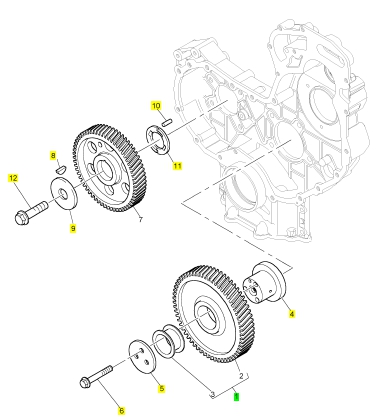 10
8
11
12
9
7
4
2
5
3
1
6