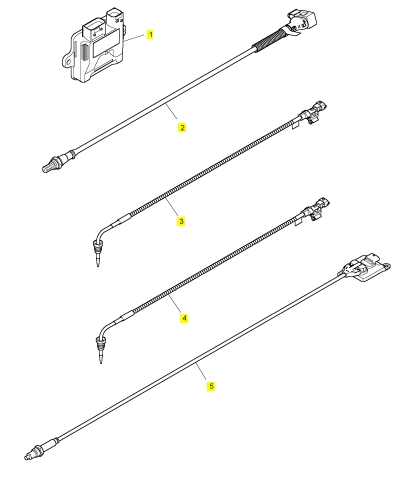 1
2
3
4
5