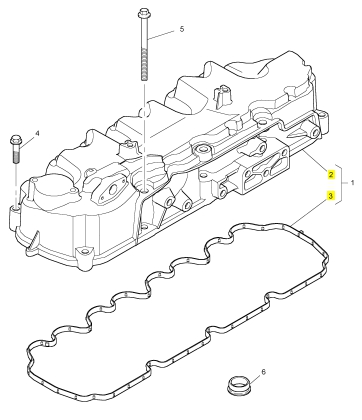 5
4
2
1
3
6