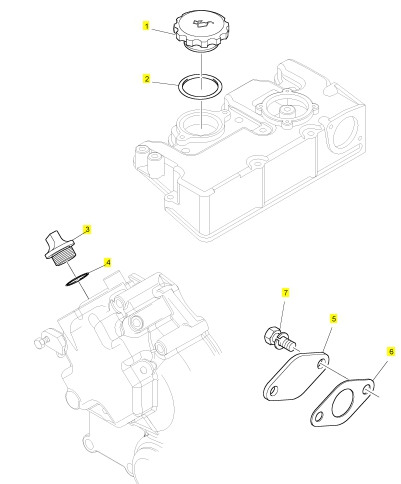 1
2
3
4
7
5
6